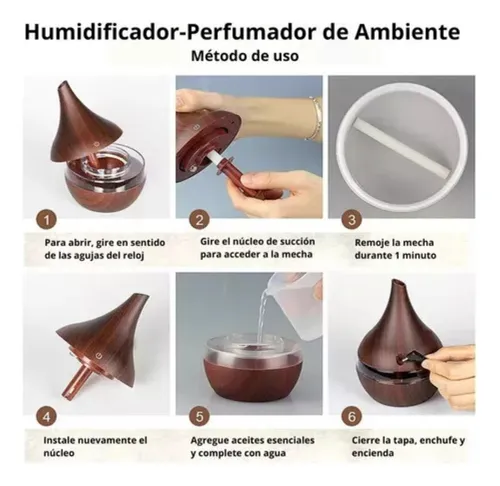 Humidificador-Perfumador de Ambiente
Método de uso

1
Para abrir, gire en sentido de las agujas del reloj

2
Gire el núcleo de succión para acceder a la mecha

3
Remoje la mecha durante 1 minuto

4
Instale nuevamente el núcleo

5
Agregue aceites esenciales y complete con agua

6
Cierre la tapa, enchufe y encienda