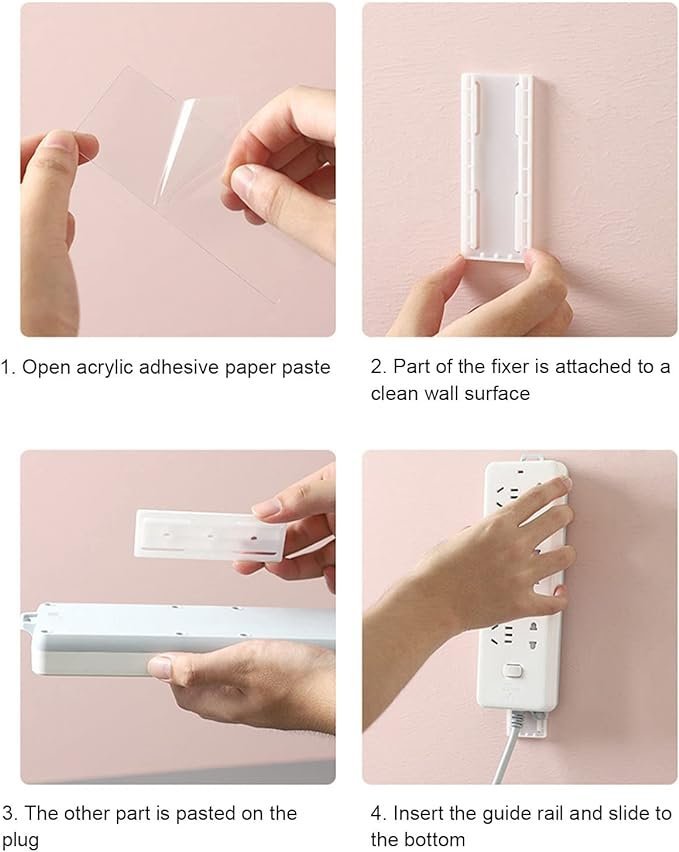 1. Open acrylic adhesive paper paste

2. Part of the fixer is attached to a clean wall surface

3. The other part is pasted on the plug

4. Insert the guide rail and slide to the bottom