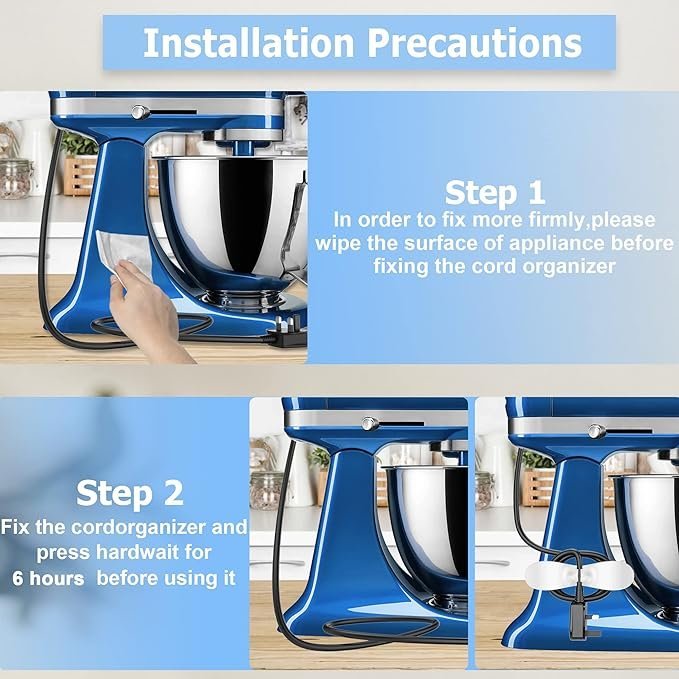 Installation Precautions

Step 1
In order to fix more firmly,please wipe the surface of appliance before fixing the cord organizer

Step 2
Fix the cordorganizer and press hardwait for 6 hours before using it