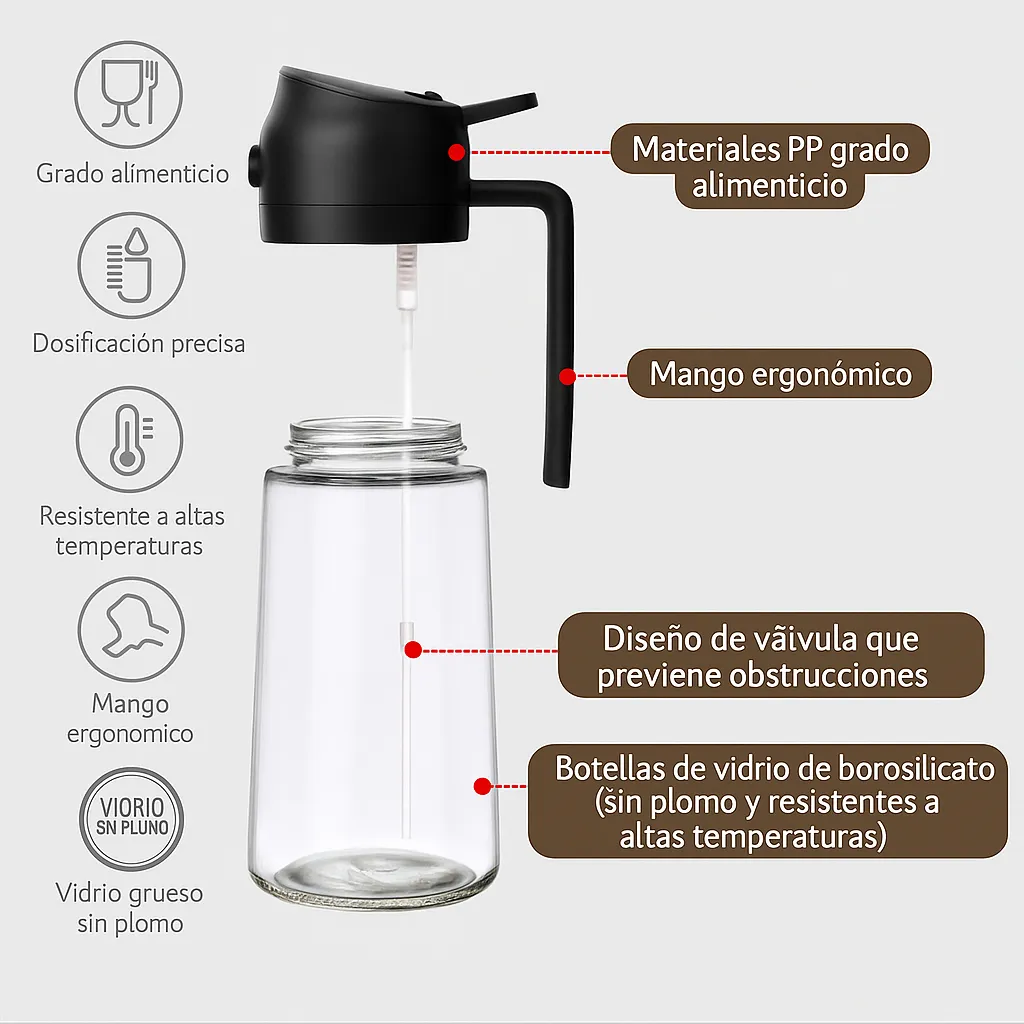 Grado alímenticio

Dosificación precisa

Resistente a altas temperaturas

Mango ergonomico

VIORIO SN PLUNO

Vidrio grueso sin plomo

Materiales PP grado alimenticio

Mango ergonómico

Diseño de vãivula que previene obstrucciones

Botellas de vidrio de borosilicato (šin plomo y resistentes a altas temperaturas)