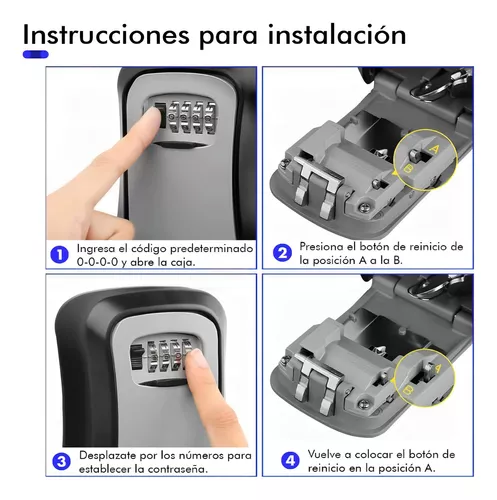 Instrucciones para instalación

A

B

1 Ingresa el código predeterminado 0-0-0-0 y abre la caja.

2 Presiona el botón de reinicio de la posición A a la B.

A

B

3 Desplazate por los números para establecer la contraseña.

4 Vuelve a colocar el botón de reinicio en la posición A.