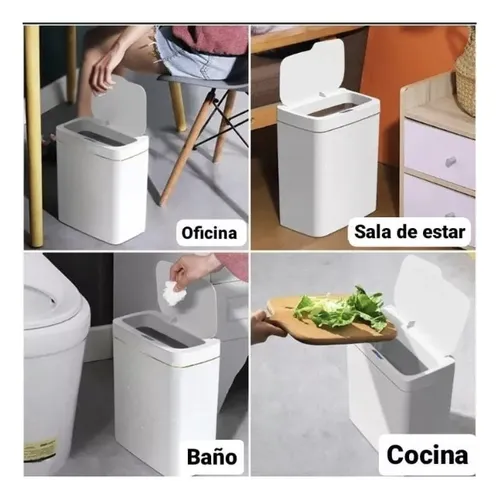 Oficina

Sala de estar

Baño

Cocina