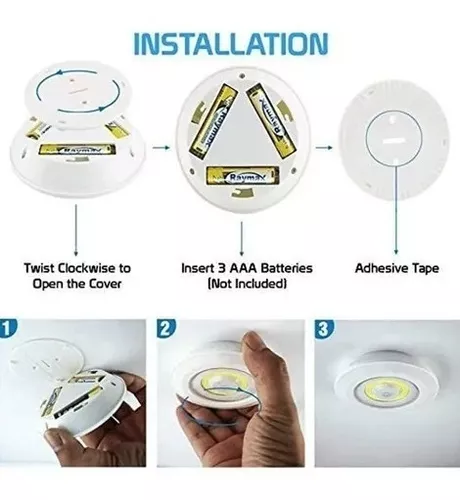 INSTALLATION

Raymax

Raymax

Raymax

Raymax

Twist Clockwise to Open the Cover

Insert 3 AAA Batteries (Not Included)

Adhesive Tape

1

2

3