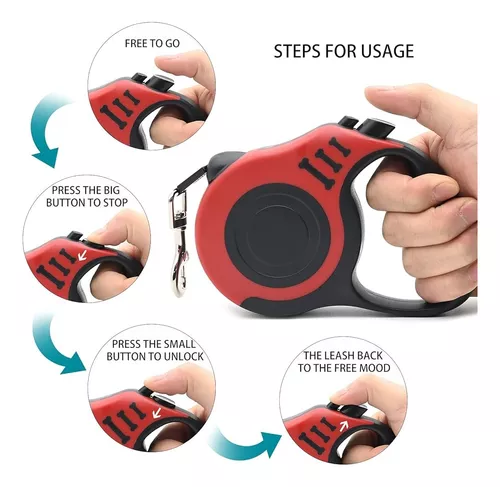 STEPS FOR USAGE

FREE TO GO

PRESS THE BIG BUTTON TO STOP

PRESS THE SMALL BUTTON TO UNLOCK

THE LEASH BACK TO THE FREE MOOD