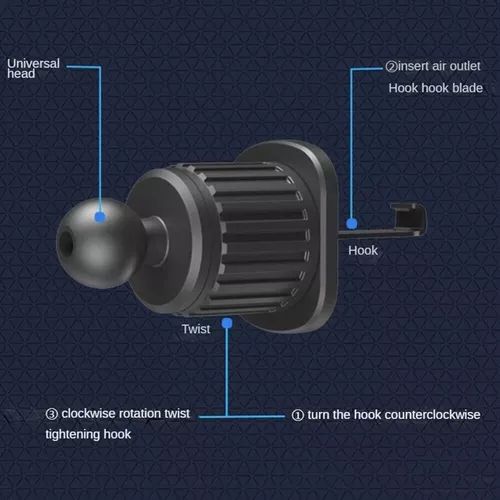 Universal head

②insert air outlet

Hook hook blade

Hook

Twist

③ clockwise rotation twist tightening hook

① turn the hook counterclockwise