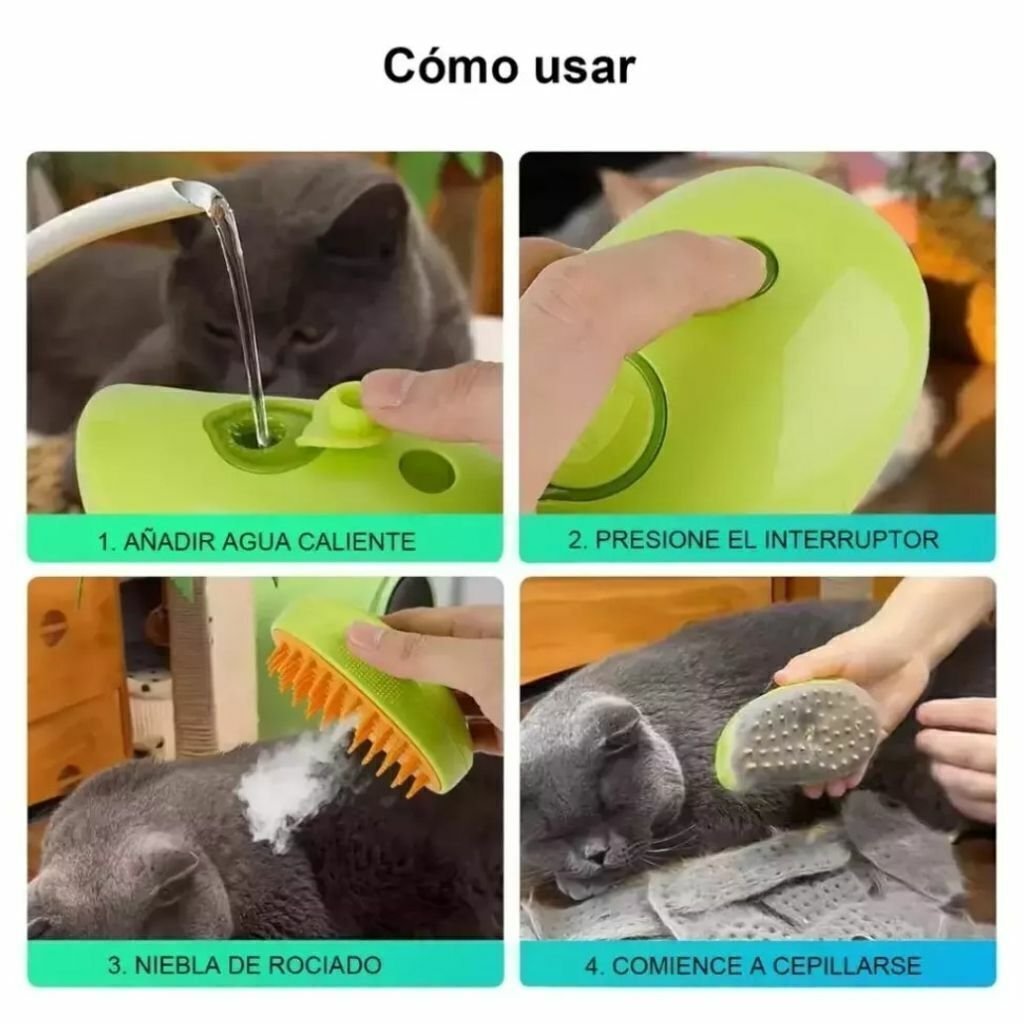 Cómo usar

1. AÑADIR AGUA CALIENTE

2. PRESIONE EL INTERRUPTOR

3. NIEBLA DE ROCIADO

4. COMIENCE A CEPILLARSE