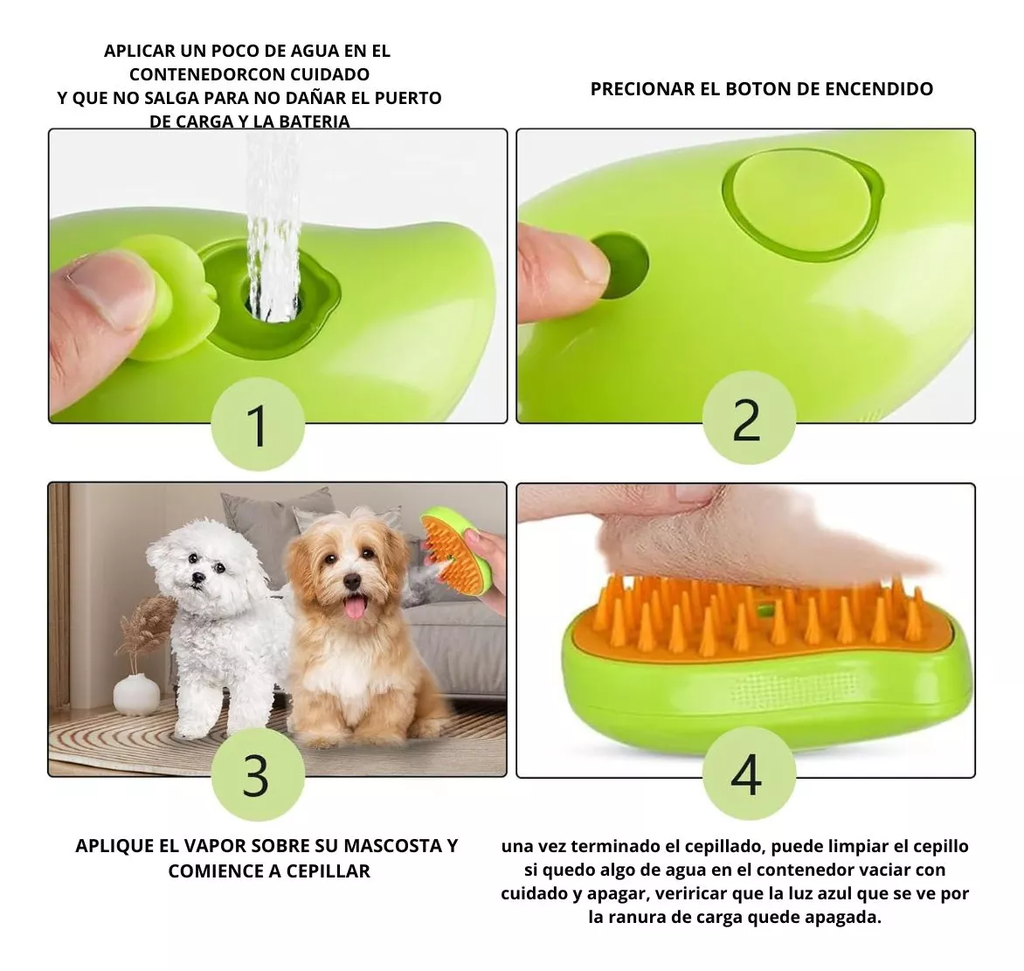 APLICAR UN POCO DE AGUA EN EL CONTENEDORCON CUIDADO
Y QUE NO SALGA PARA NO DAÑAR EL PUERTO DE CARGA Y LA BATERIA

PRECIONAR EL BOTON DE ENCENDIDO

1

2

3

4

APLIQUE EL VAPOR SOBRE SU MASCOSTA Y COMIENCE A CEPILLAR

una vez terminado el cepillado, puede limpiar el cepillo si quedo algo de agua en el contenedor vaciar con cuidado y apagar, veriricar que la luz azul que se ve por la ranura de carga quede apagada.